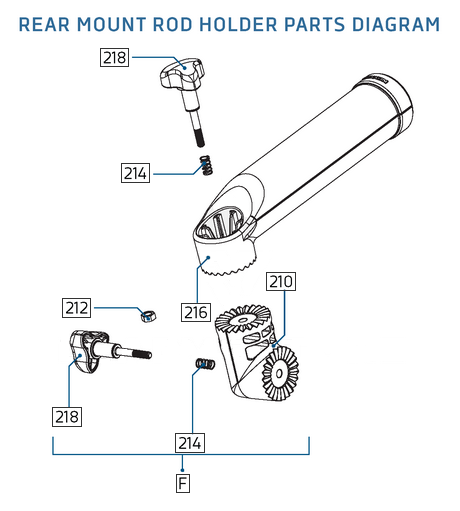 REAR MOUNT ROD HOLDER PARTS DIAGRAM

218

214

216

210

212

218

214

F