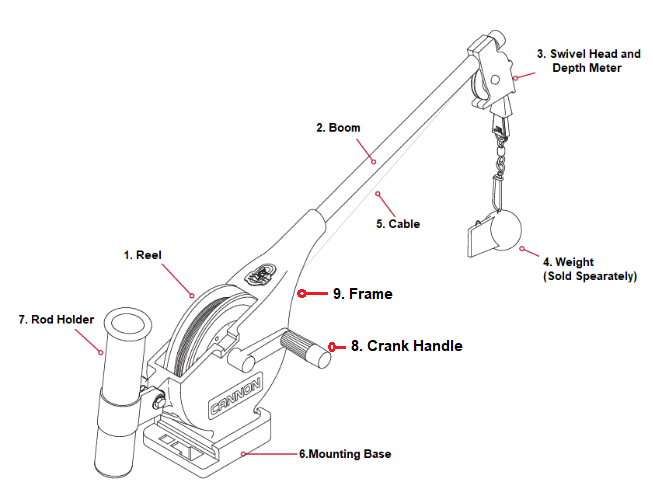 3. Swivel Head and Depth Meter

2. Boom

5. Cable

4. Weight (Sold Spearately)

1. Reel

9. Frame

7. Rod Holder

8. Crank Handle

CANNON

6.Mounting Base